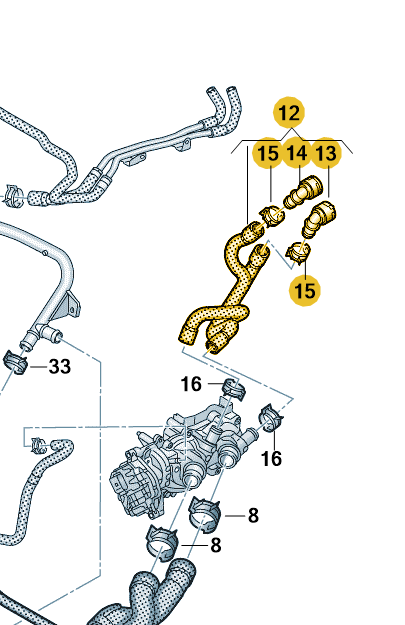 12
15
14
13
15
33
16
16
8
8