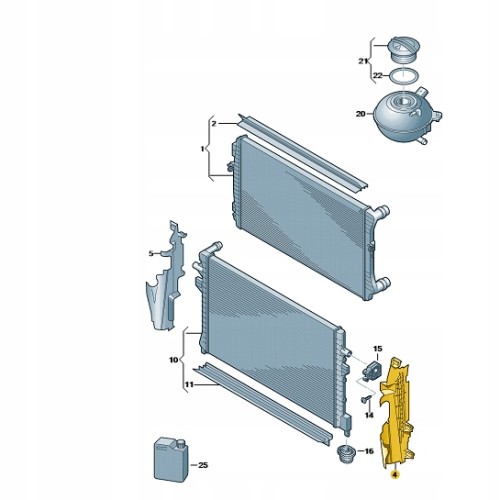 21
22
20
2
1
5
10
11
15
14
16
25
4